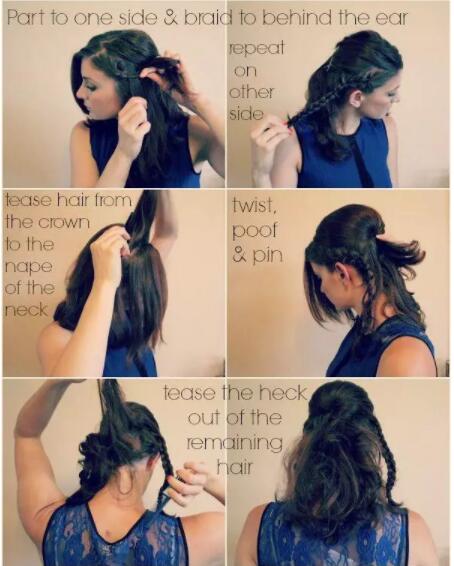 Part to one side & braid to behind the ear

repeat on other side

tease hair from the crown to the nape of the neck

twist, poof & pin

tease the heck out of the remaining hair