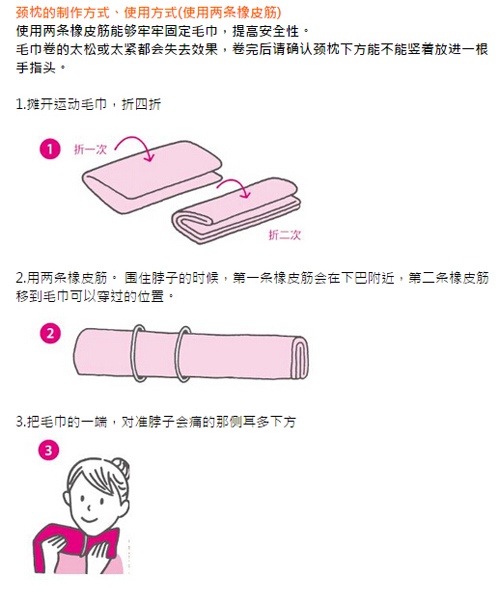 颈枕的制作方式、使用方式(使用两条橡皮筋)

使用两条橡皮筋能够牢牢固定毛巾，提高安全性。
毛巾卷的太松或太紧都会失去效果，卷完后请确认颈枕下方能不能竖着放进一根手指头。

1.摊开运动毛巾，折四折

1
折一次
折二次

2.用两条橡皮筋。 围住脖子的时候，第一条橡皮筋会在下巴附近，第二条橡皮筋移到毛巾可以穿过的位置。

2

3.把毛巾的一端，对准脖子会痛的那侧耳多下方

3