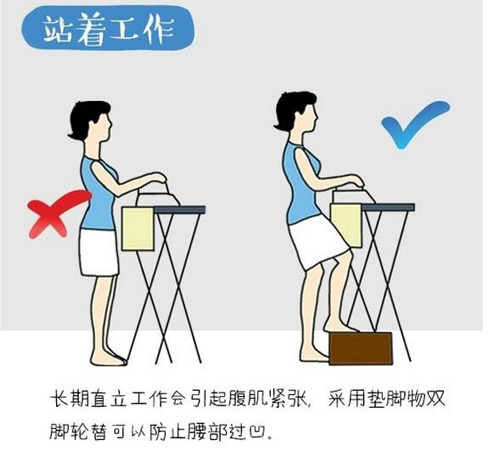 站着工作

长期直立工作会引起腹肌紧张，采用垫脚物双脚轮替可以防止腰部过凹。