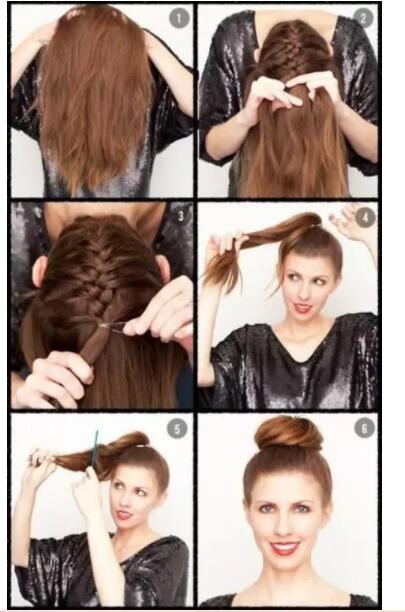 1
2
3
4
5
6