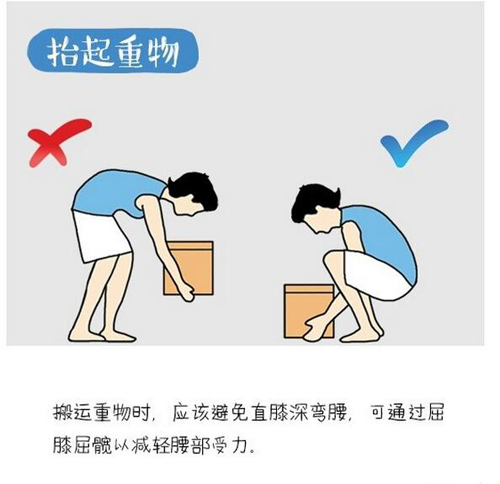 抬起重物

搬运重物时，应该避免直膝深弯腰，可通过屈膝屈髋以减轻腰部受力。