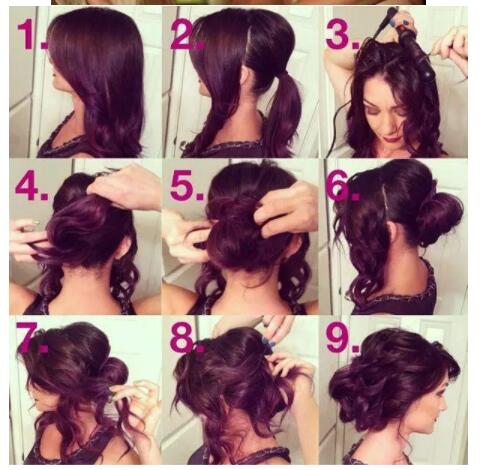 1.
2.
3.
4.
5.
6.
7.
8.
9.