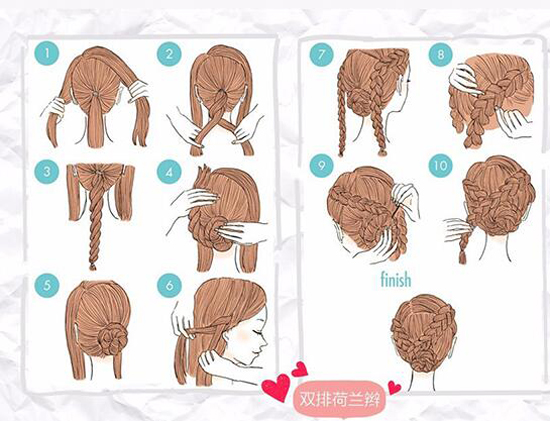 1
2
3
4
5
6
7
8
9
10
finish
双排荷兰辫