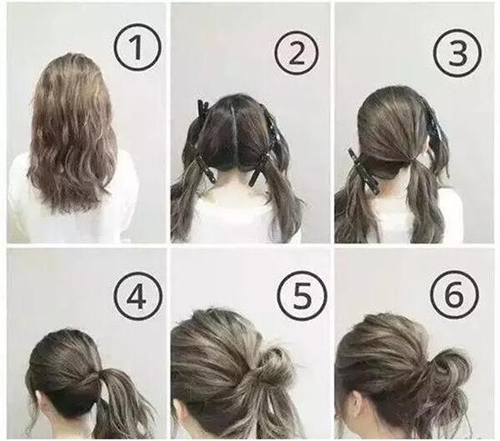 ①

②

③

④

⑤

⑥