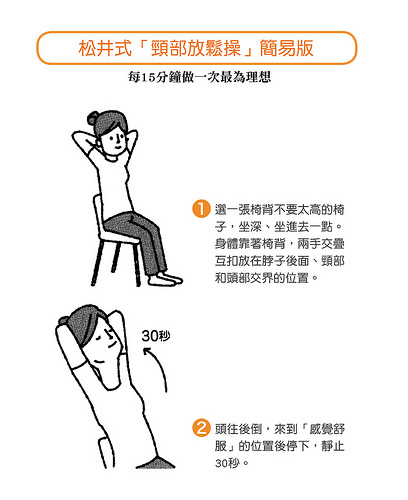 松井式「頸部放鬆操」簡易版

每15分鐘做一次最為理想

1 選一張椅背不要太高的椅子，坐深、坐進去一點。身體靠著椅背，兩手交疊互扣放在脖子後面、頸部和頭部交界的位置。

30秒

2 頭往後倒，來到「感覺舒服」的位置後停下，靜止30秒。